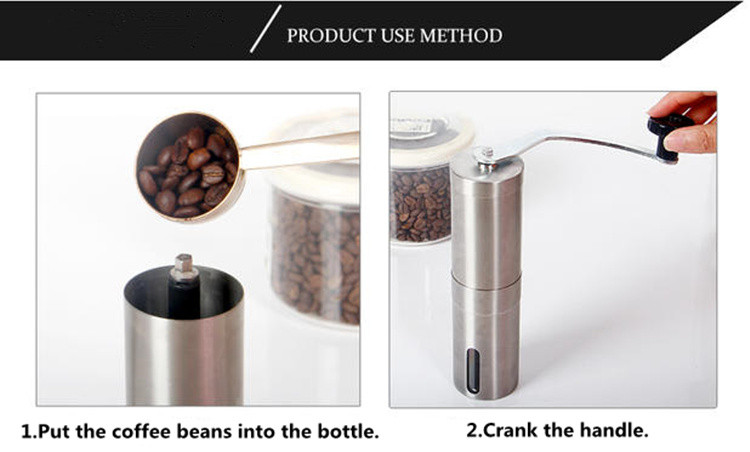 PRODUCT USE METHOD

1.Put the coffee beans into the bottle.

2.Crank the handle.