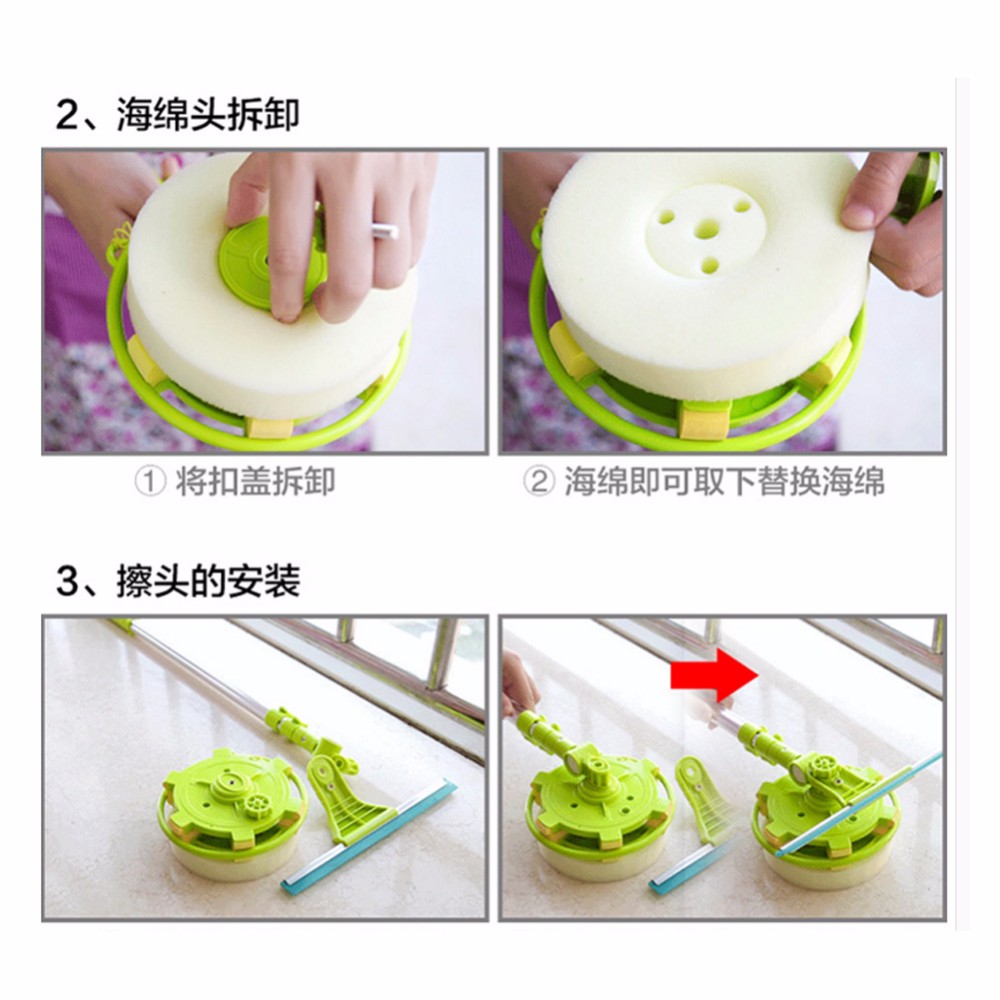 2、海绵头拆卸

① 将扣盖拆卸

② 海绵即可取下替换海绵

3、擦头的安装