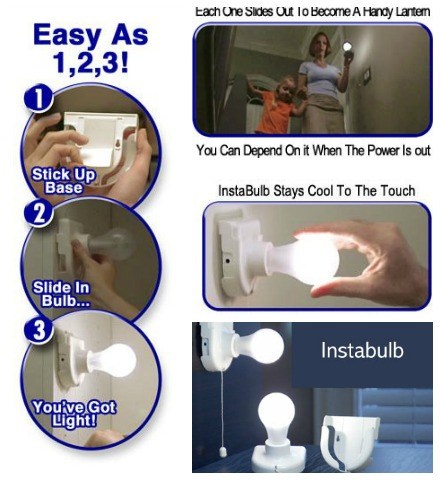 Easy As 1,2,3!

1
Stick Up Base

2
Slide In Bulb...

3
You've Got Light!

Each One Slides Out To Become A Handy Lantern

You Can Depend On it When The Power Is out

InstaBulb Stays Cool To The Touch

Instabulb