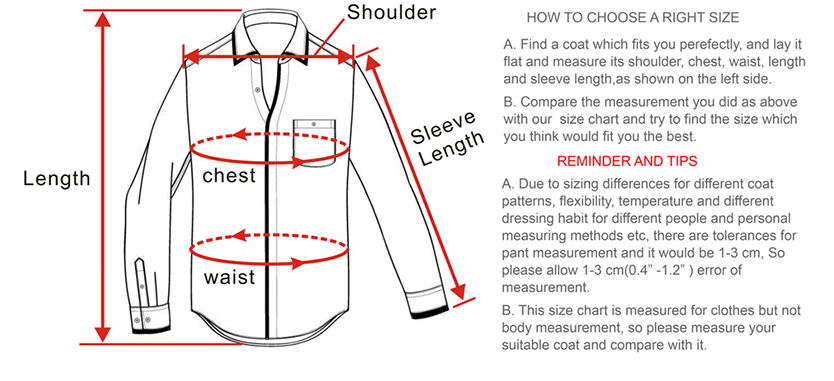 Shoulder

Length

chest

waist

Sleeve Length

HOW TO CHOOSE A RIGHT SIZE

A. Find a coat which fits you perefectly, and lay it flat and measure its shoulder, chest, waist, length and sleeve length,as shown on the left side.

B. Compare the measurement you did as above with our size chart and try to find the size which you think would fit you the best.

REMINDER AND TIPS

A. Due to sizing differences for different coat patterns, flexibility, temperature and different dressing habit for different people and personal measuring methods etc, there are tolerances for pant measurement and it would be 1-3 cm, So please allow 1-3 cm(0.4” -1.2” ) error of measurement.

B. This size chart is measured for clothes but not body measurement, so please measure your suitable coat and compare with it.